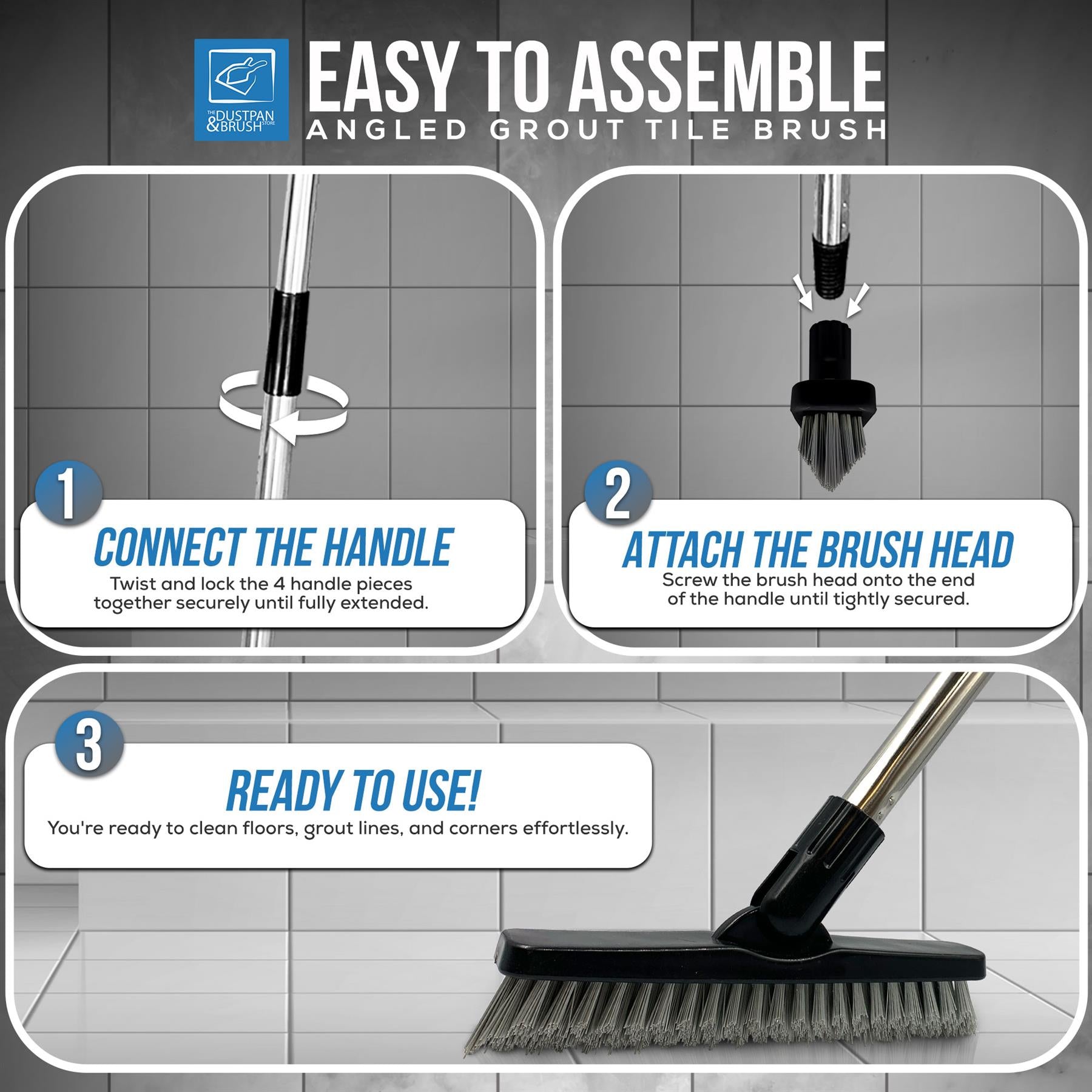 THE DUSTPAN & BRUSH STORE

EASY TO ASSEMBLE
ANGLED GROUT TILE BRUSH

1
CONNECT THE HANDLE
Twist and lock the 4 handle pieces together securely until fully extended.

2
ATTACH THE BRUSH HEAD
Screw the brush head onto the end of the handle until tightly secured.

3
READY TO USE!
You're ready to clean floors, grout lines, and corners effortlessly.